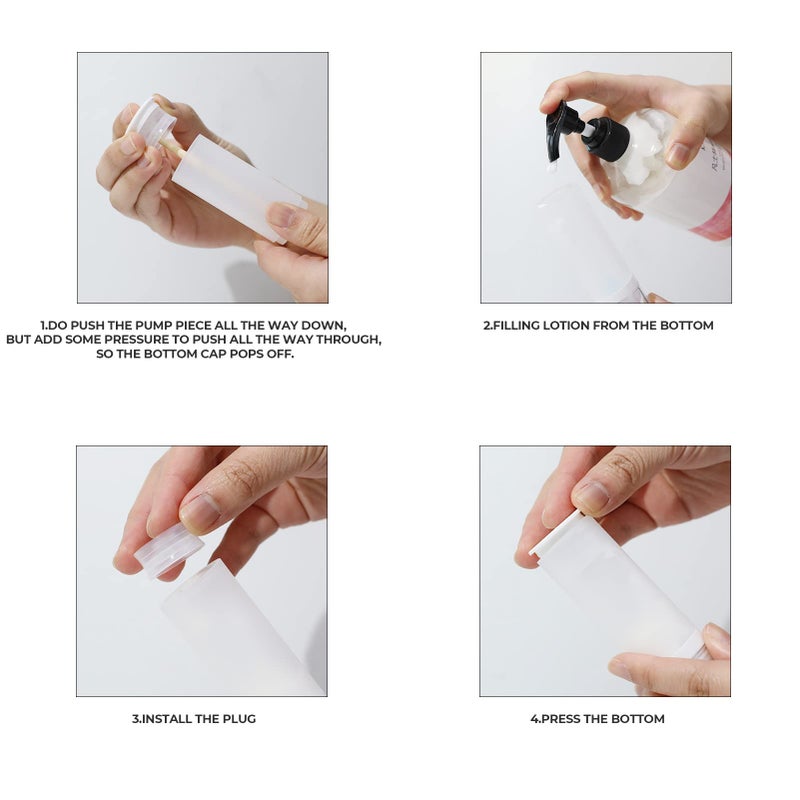 1.DO PUSH THE PUMP PIECE ALL THE WAY DOWN, BUT ADD SOME PRESSURE TO PUSH ALL THE WAY THROUGH, SO THE BOTTOM CAP POPS OFF.

2.FILLING LOTION FROM THE BOTTOM

3.INSTALL THE PLUG

4.PRESS THE BOTTOM